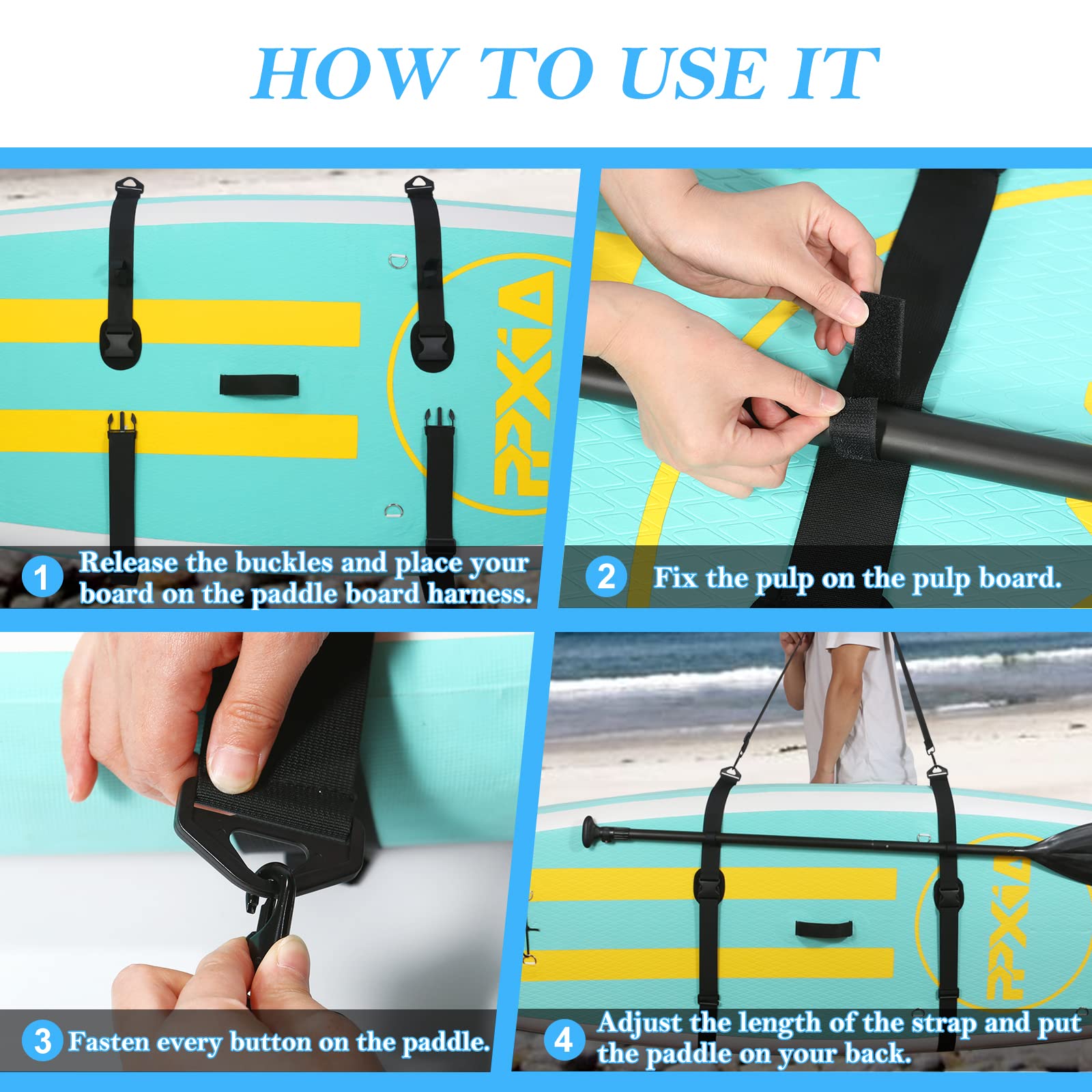 HOW TO USE IT

PPXiA

1 Release the buckles and place your board on the paddle board harness.

2 Fix the pulp on the pulp board.

3 Fasten every button on the paddle.

PPXiA

4 Adjust the length of the strap and put the paddle on your back.