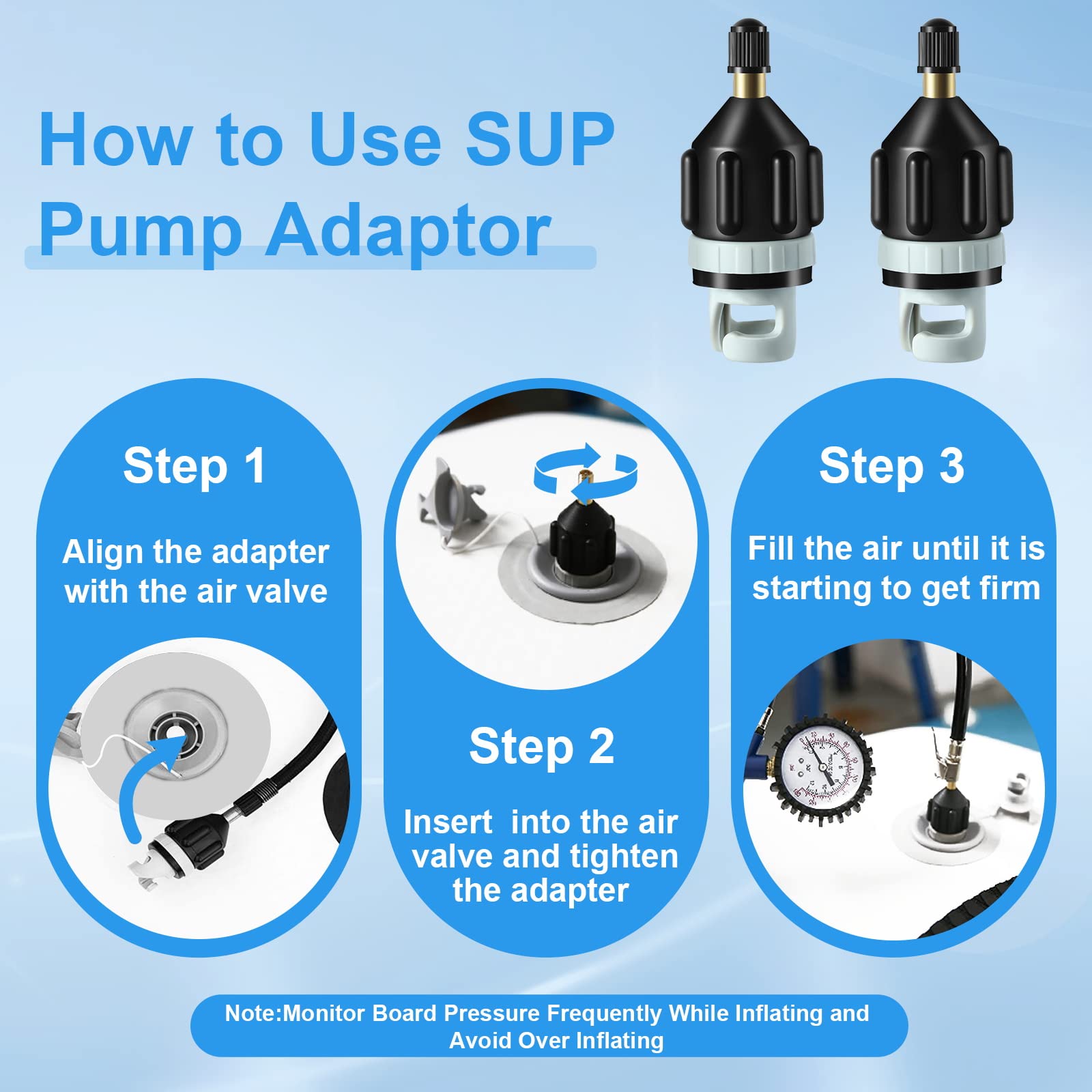 How to Use SUP Pump Adaptor

Step 1

Align the adapter with the air valve

Step 2

Insert  into the air valve and tighten the adapter

Step 3

Fill the air until it is starting to get firm

Note:Monitor Board Pressure Frequently While Inflating and Avoid Over Inflating